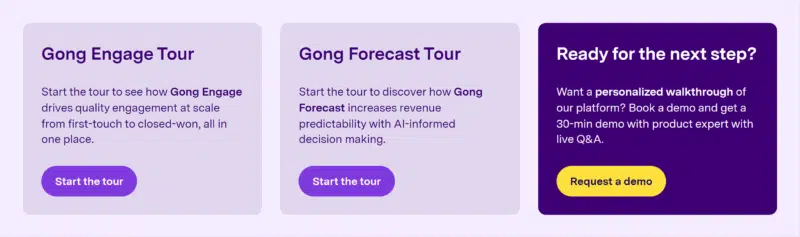 Gong Engage Tour

Start the tour to see how Gong Engage drives quality engagement at scale from first-touch to closed-won, all in one place.

Start the tour

Gong Forecast Tour

Start the tour to discover how Gong Forecast increases revenue predictability with AI-informed decision making.

Start the tour

Ready for the next step?

Want a personalized walkthrough of our platform? Book a demo and get a 30-min demo with product expert with live Q&A.

Request a demo