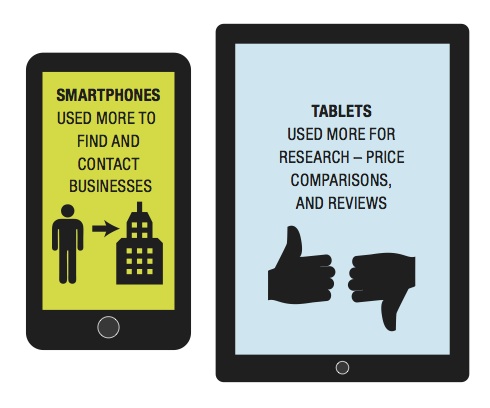 SMARTPHONES
USED MORE TO FIND AND CONTACT BUSINESSES

TABLETS
USED MORE FOR RESEARCH – PRICE COMPARISONS, AND REVIEWS